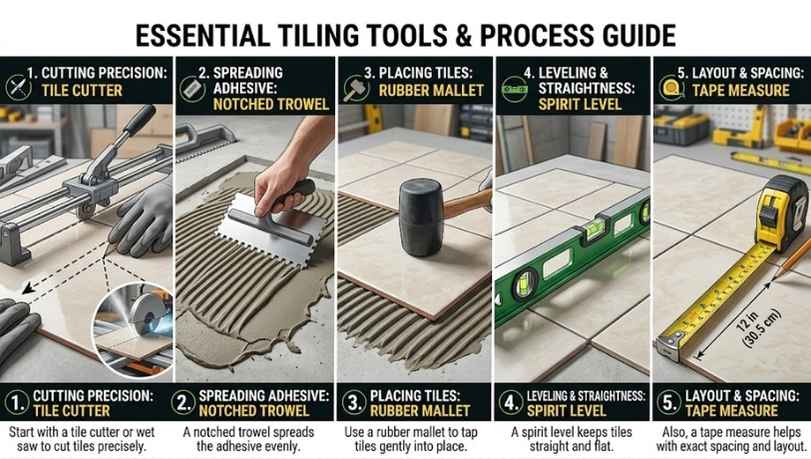 ESSENTIAL TILING TOOLS & PROCESS GUIDE

1. CUTTING PRECISION: TILE CUTTER

2. SPREADING ADHESIVE: NOTCHED TROWEL

3. PLACING TILES: RUBBER MALLET

4. LEVELING & STRAIGHTNESS: SPIRIT LEVEL

5. LAYOUT & SPACING: TAPE MEASURE

12 in (30.5 cm)

1. CUTTING PRECISION: TILE CUTTER

Start with a tile cutter or wet saw to cut tiles precisely.

2. SPREADING ADHESIVE: NOTCHED TROWEL

A notched trowel spreads the adhesive evenly.

3. PLACING TILES: RUBBER MALLET

Use a rubber mallet to tap tiles gently into place.

4. LEVELING & STRAIGHTNESS: SPIRIT LEVEL

A spirit level keeps tiles straight and flat.

5. LAYOUT & SPACING: TAPE MEASURE

Also, a tape measure helps with exact spacing and layout.